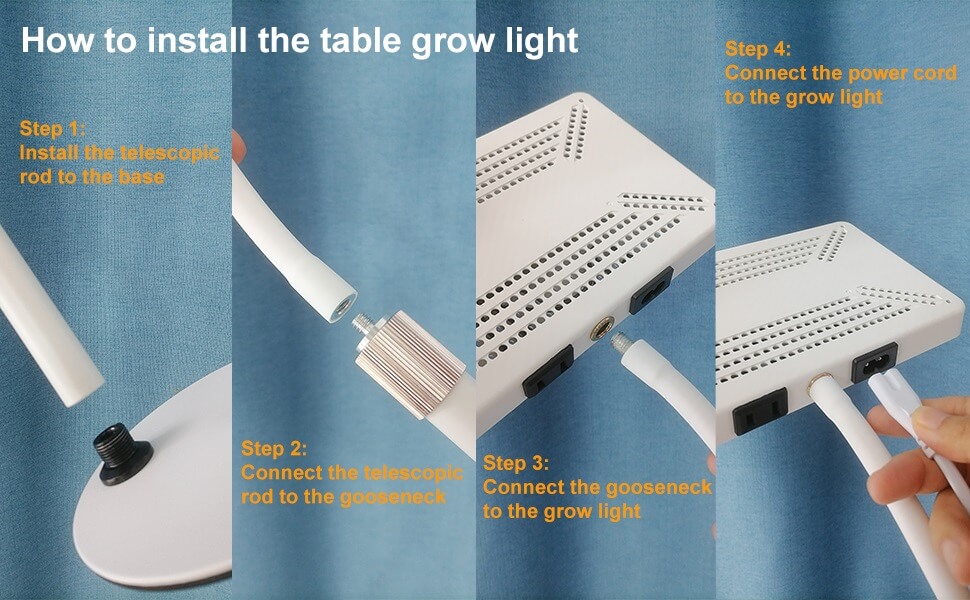 How to install the table grow light

Step 1:
Install the telescopic rod to the base

Step 2:
Connect the telescopic rod to the gooseneck

Step 3:
Connect the gooseneck to the grow light

Step 4:
Connect the power cord to the grow light